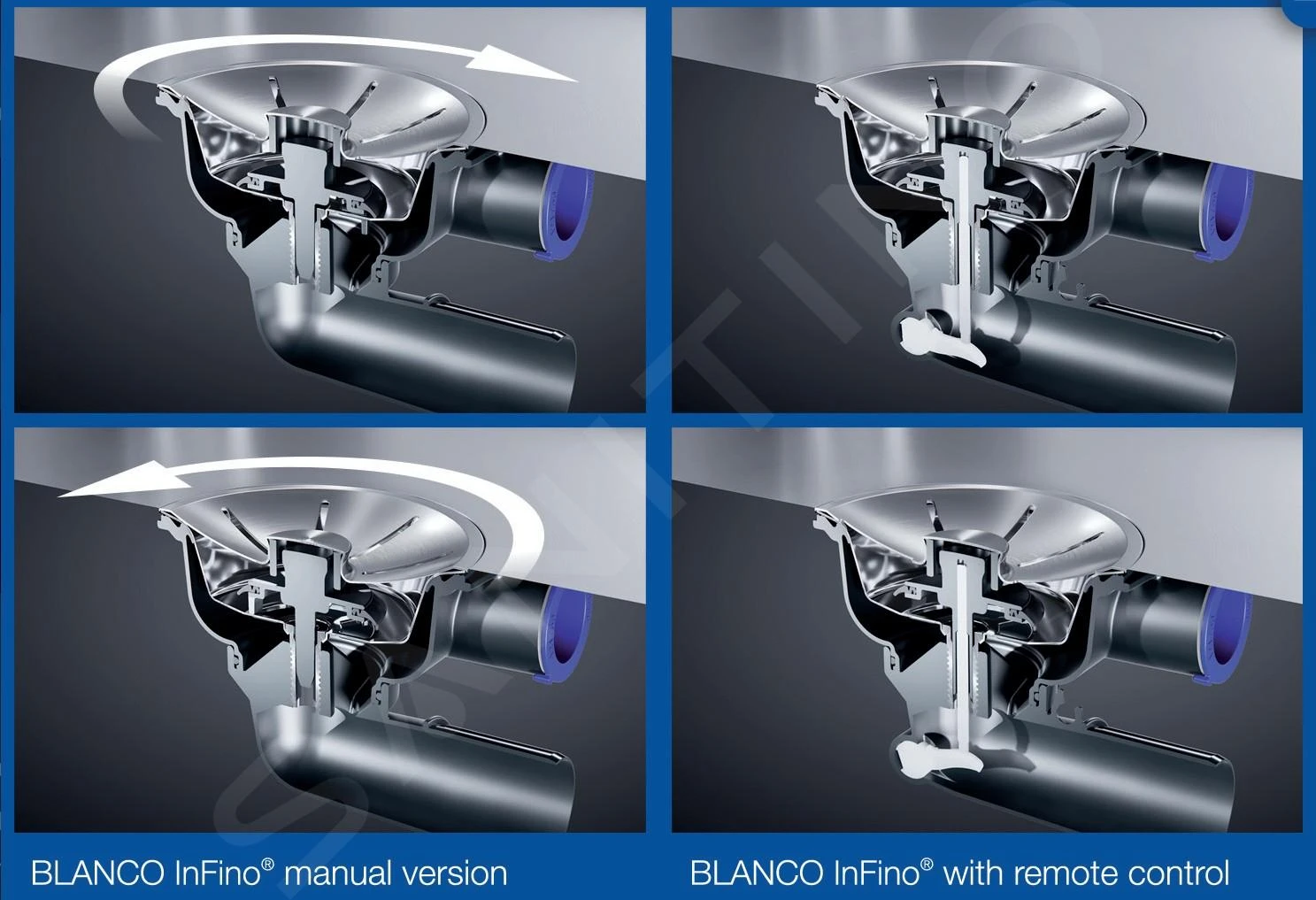 BLANCO InFino® manual version

BLANCO InFino® with remote control